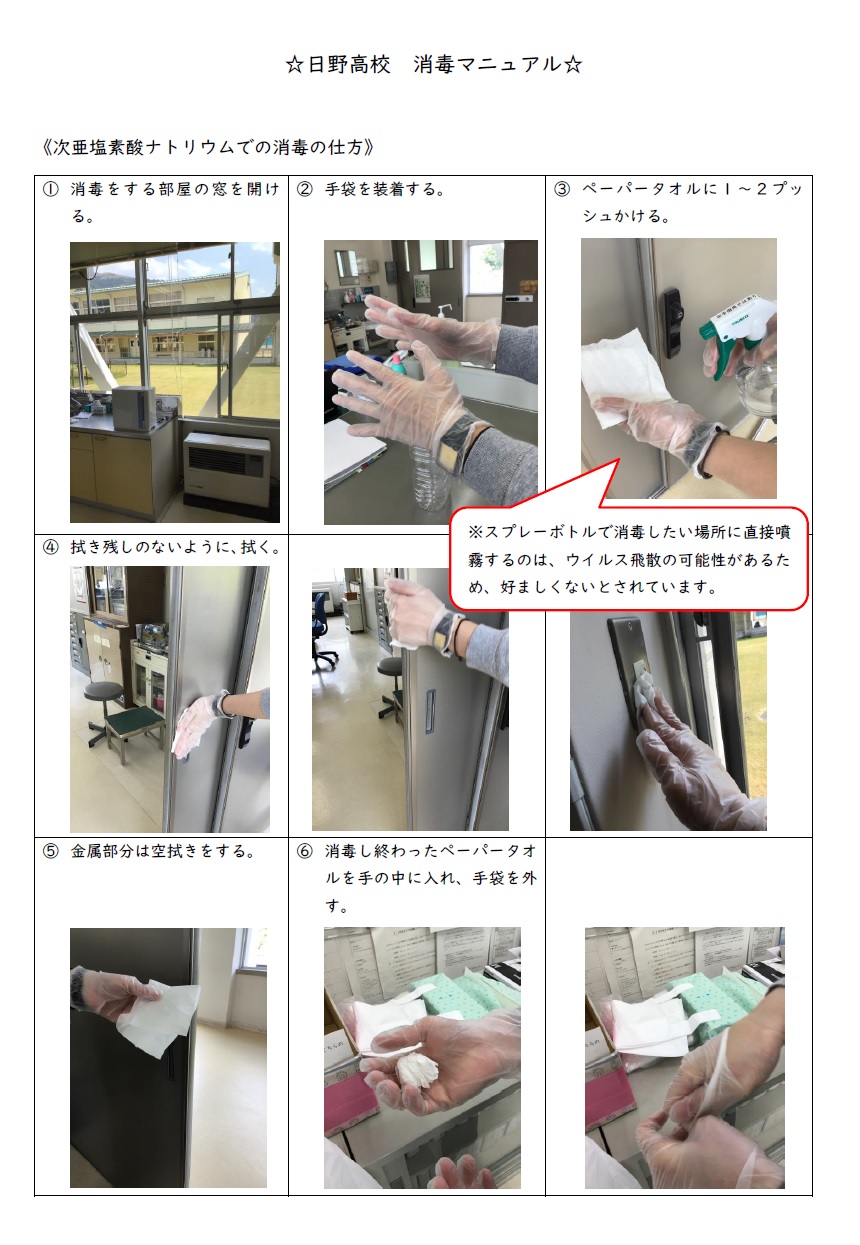 ☆日野高校　消毒マニュアル☆

《次亜塩素酸ナトリウムでの消毒の仕方》

| ① 消毒をする部屋の窓を開ける。 | ② 手袋を装着する。 | ③ ペーパータオルに１～２プッシュかける。 |
|---|---|---|
| ④ 拭き残しのないように、拭く。 | | |
| ⑤ 金属部分は空拭きをする。 | ⑥ 消毒し終わったペーパータオルを手の中に入れ、手袋を外す。 | |

※スプレーボトルで消毒したい場所に直接噴霧するのは、ウイルス飛散の可能性があるため、好ましくないとされています。